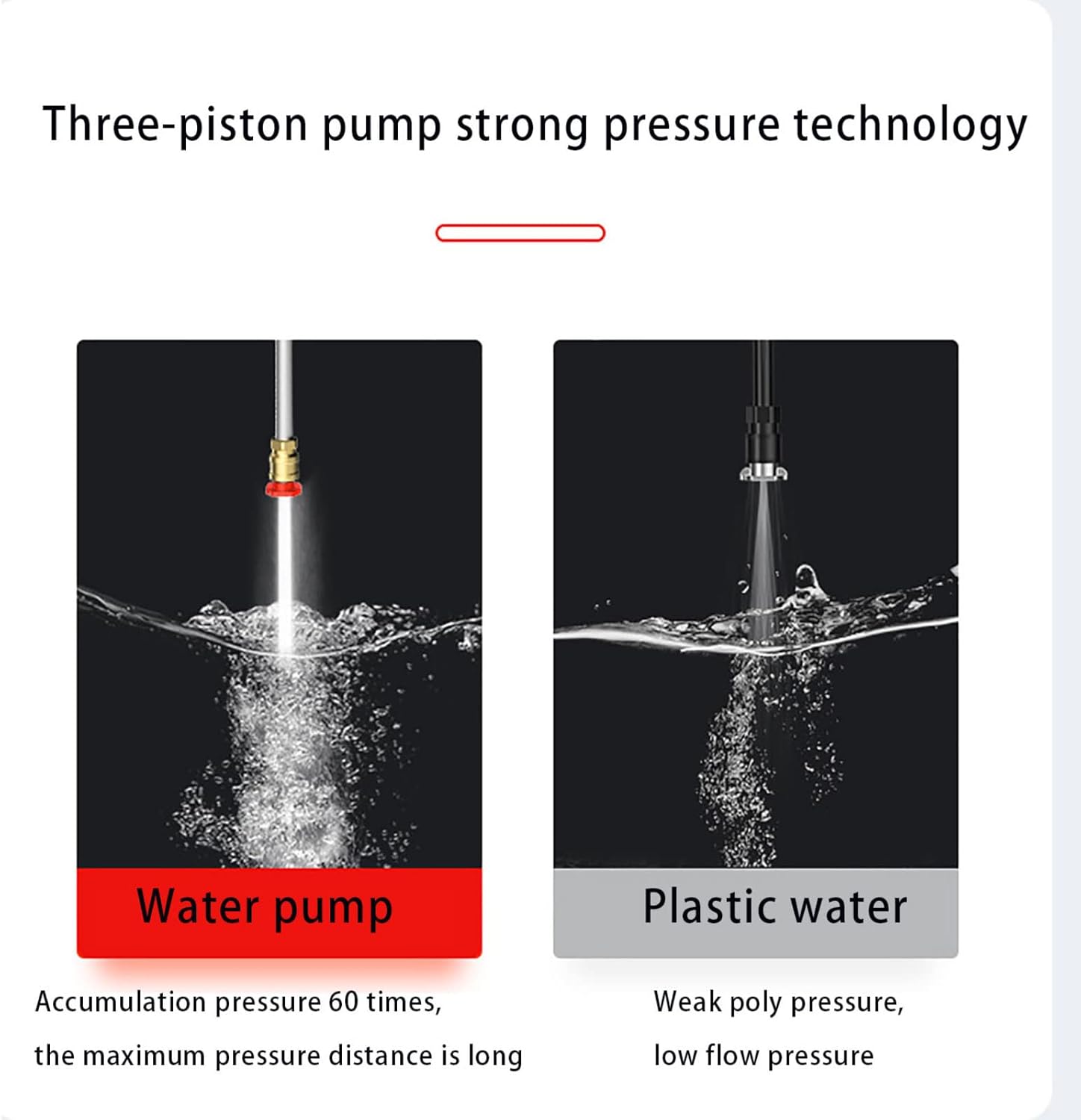 Three-piston pump strong pressure technology

Water pump

Accumulation pressure 60 times, the maximum pressure distance is long

Plastic water

Weak poly pressure, low flow pressure